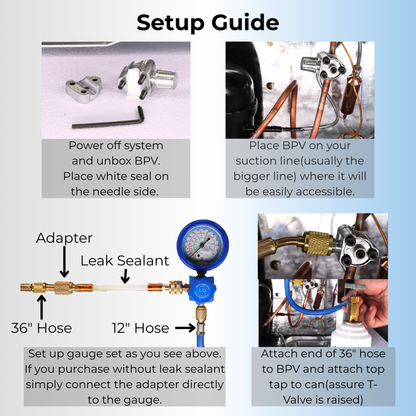 Setup Guide

Power off system and unbox BPV. Place white seal on the needle side.

Place BPV on your suction line(usually the bigger line) where it will be easily accessible.

Adapter

Leak Sealant

36" Hose

12" Hose

LO

Set up gauge set as you see above. If you purchase without leak sealant simply connect the adapter directly to the gauge.

Attach end of 36" hose to BPV and attach top tap to can(assure T-Valve is raised)